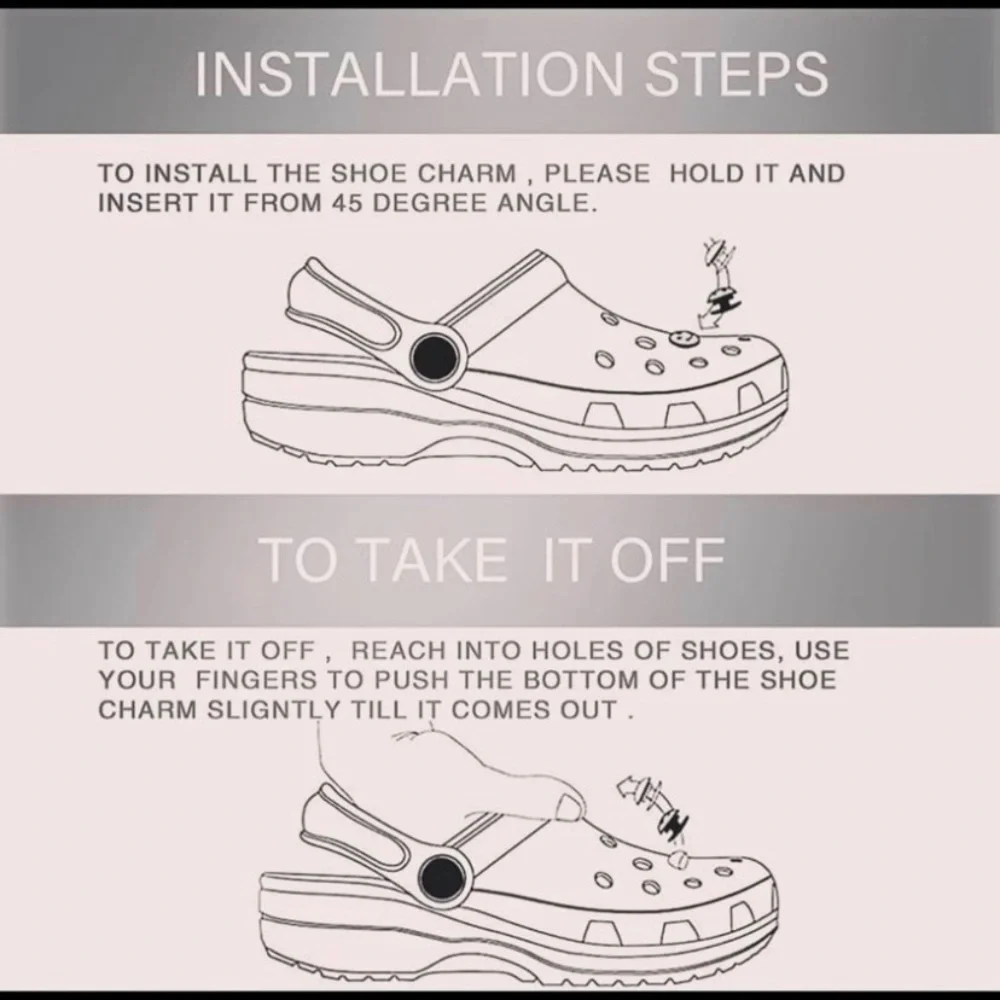 INSTALLATION STEPS

TO INSTALL THE SHOE CHARM , PLEASE HOLD IT AND INSERT IT FROM 45 DEGREE ANGLE.

TO TAKE IT OFF

TO TAKE IT OFF , REACH INTO HOLES OF SHOES, USE YOUR FINGERS TO PUSH THE BOTTOM OF THE SHOE CHARM SLIGNTLY TILL IT COMES OUT .